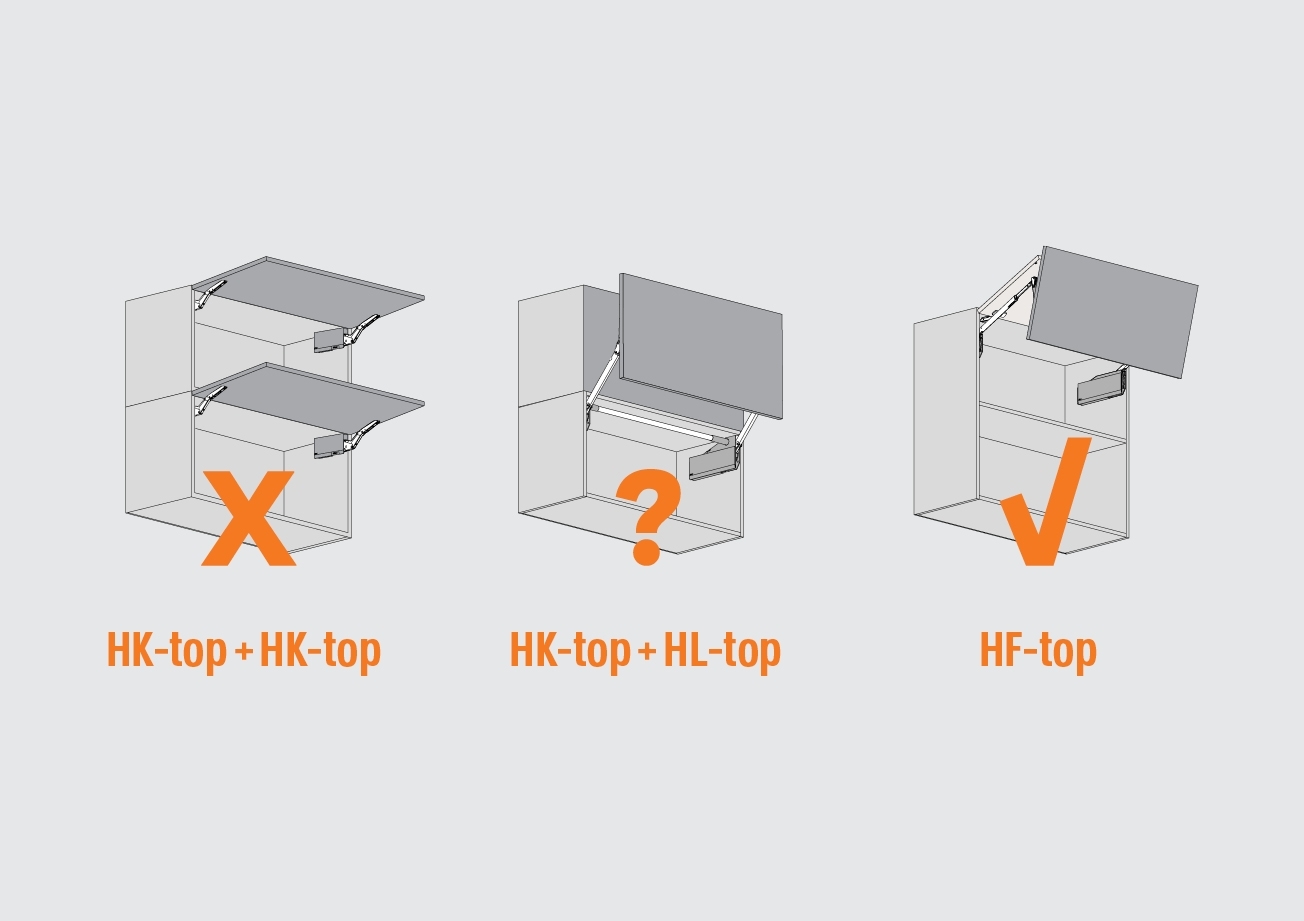 X

HK-top + HK-top

?

HK-top + HL-top

✓

HF-top